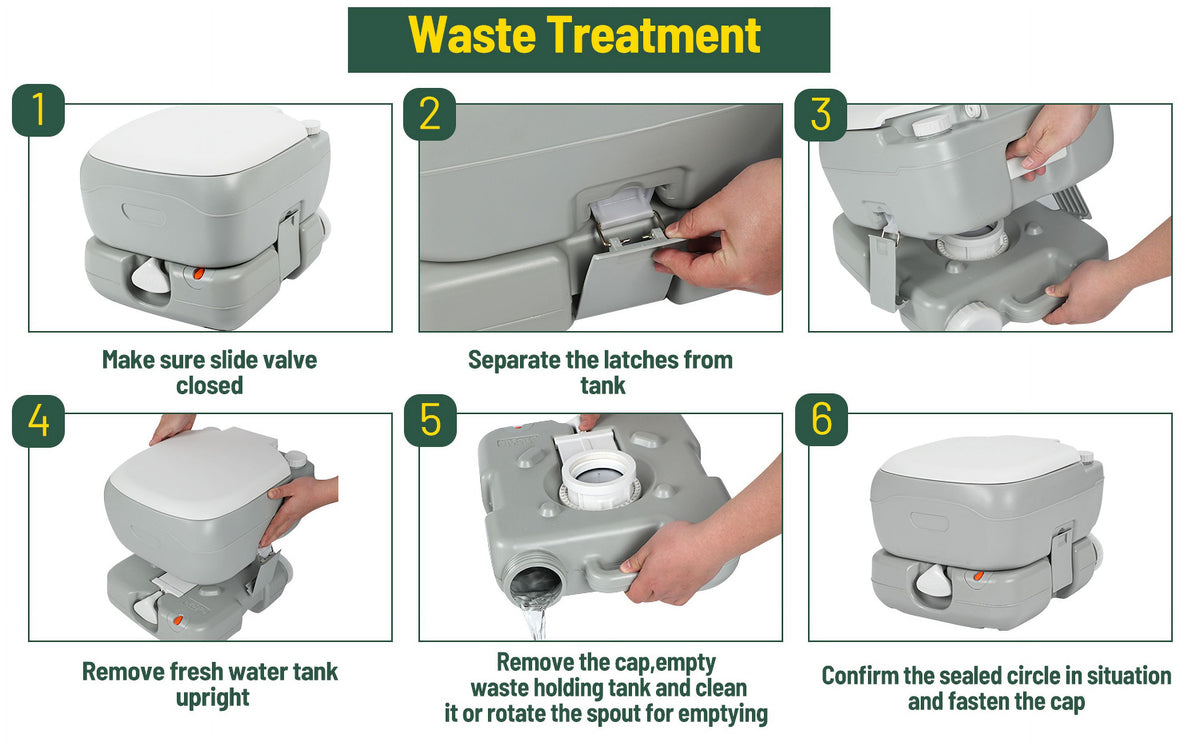 Waste Treatment

1

Make sure slide valve closed

2

Separate the latches from tank

3

4

Remove fresh water tank upright

5

Remove the cap,empty waste holding tank and clean it or rotate the spout for emptying

6

Confirm the sealed circle in situation and fasten the cap