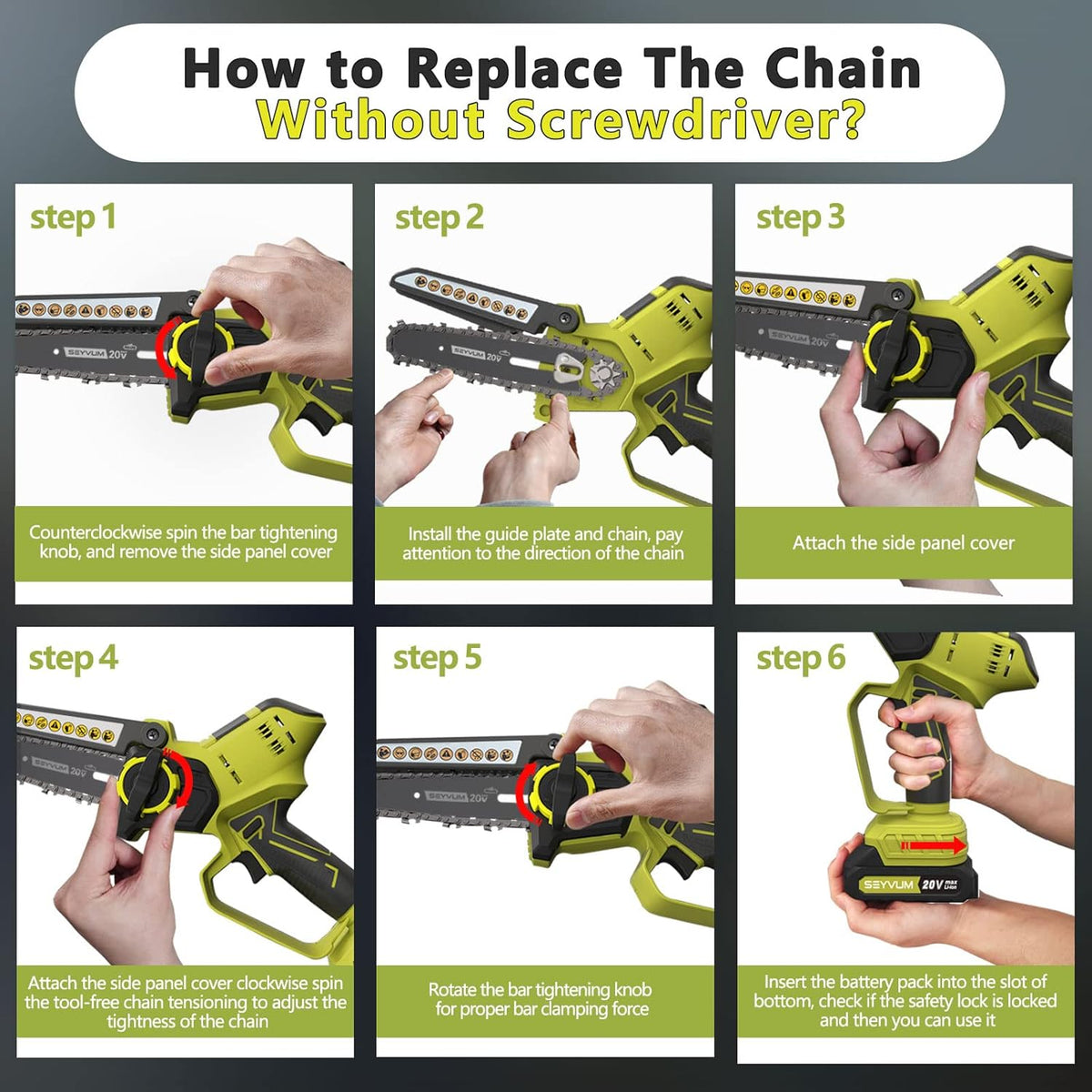 How to Replace The Chain
Without Screwdriver?

step 1
SEYVUM 20V
Counterclockwise spin the bar tightening knob, and remove the side panel cover

step 2
SEYVUM 20V
Install the guide plate and chain, pay attention to the direction of the chain

step 3
SEYVUM 20V
Attach the side panel cover

step 4
SEYVUM 20V
Attach the side panel cover clockwise spin the tool-free chain tensioning to adjust the tightness of the chain

step 5
SEYVUM 20V
Rotate the bar tightening knob for proper bar clamping force

step 6
SEYVUM 20V max Li-ion
Insert the battery pack into the slot of bottom, check if the safety lock is locked and then you can use it