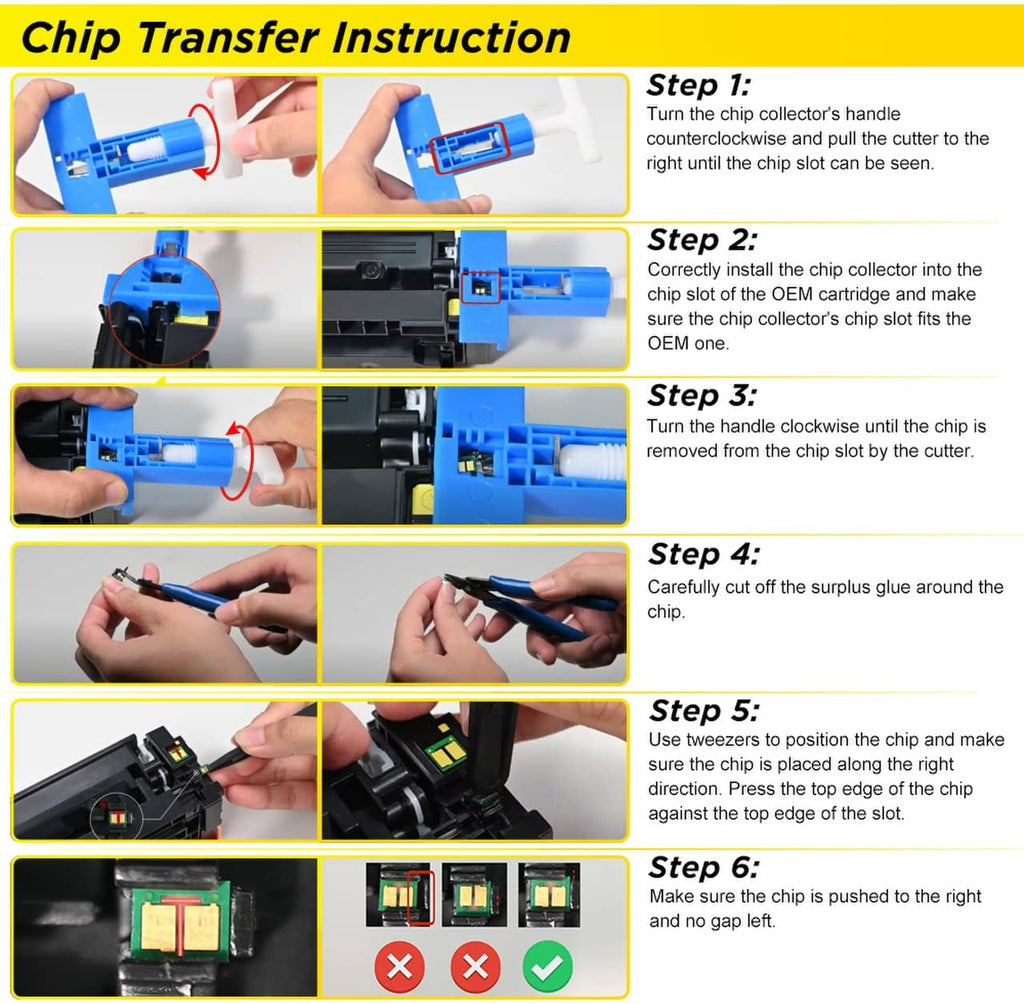 Chip Transfer Instruction

Step 1:
Turn the chip collector's handle counterclockwise and pull the cutter to the right until the chip slot can be seen.

Step 2:
Correctly install the chip collector into the chip slot of the OEM cartridge and make sure the chip collector's chip slot fits the OEM one.

Step 3:
Turn the handle clockwise until the chip is removed from the chip slot by the cutter.

Step 4:
Carefully cut off the surplus glue around the chip.

Step 5:
Use tweezers to position the chip and make sure the chip is placed along the right direction. Press the top edge of the chip against the top edge of the slot.

Step 6:
Make sure the chip is pushed to the right and no gap left.